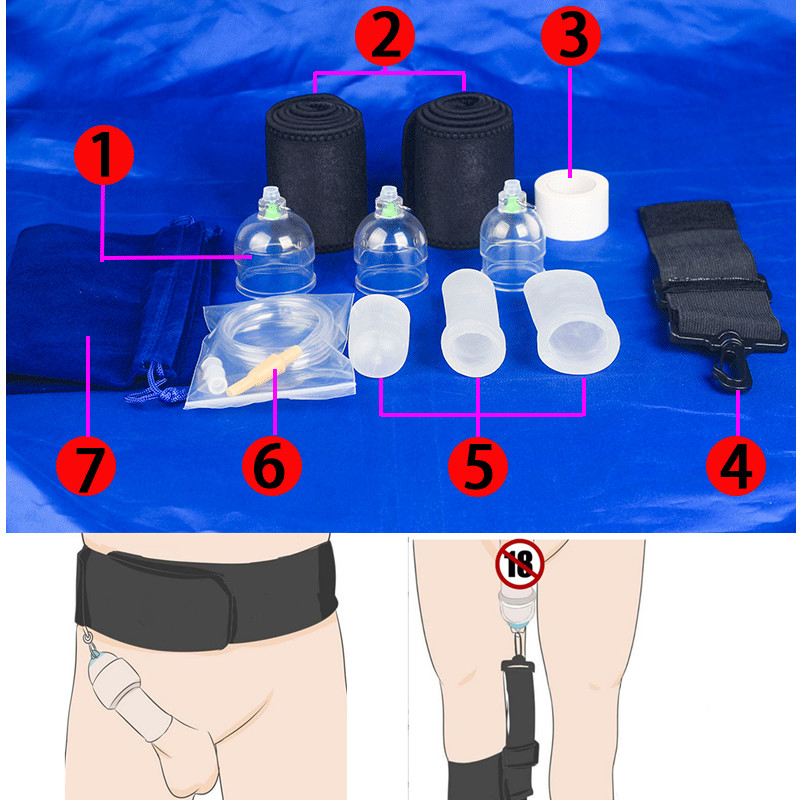 2
3
1
7
6
5
4
18